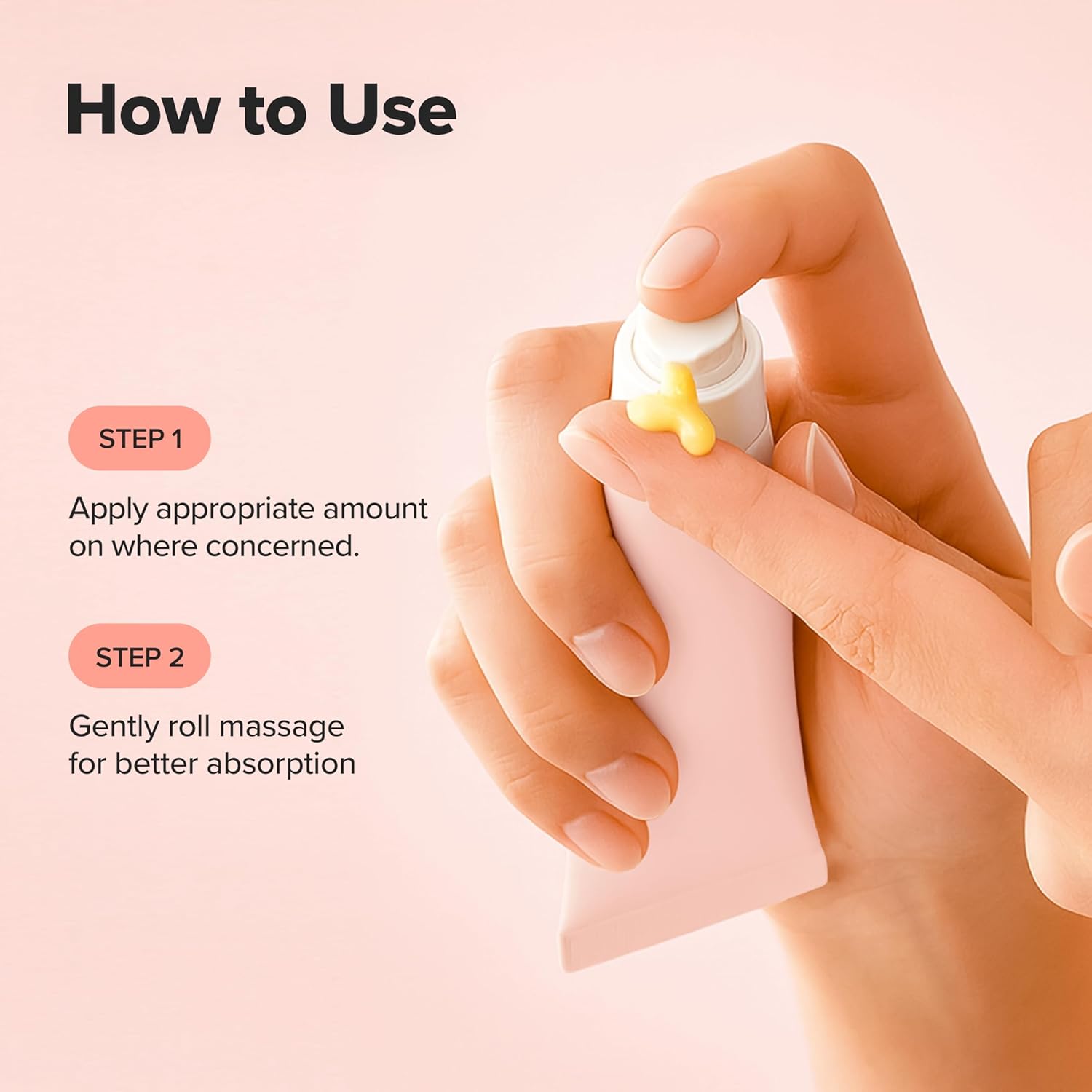 How to Use

STEP 1

Apply appropriate amount on where concerned.

STEP 2

Gently roll massage for better absorption