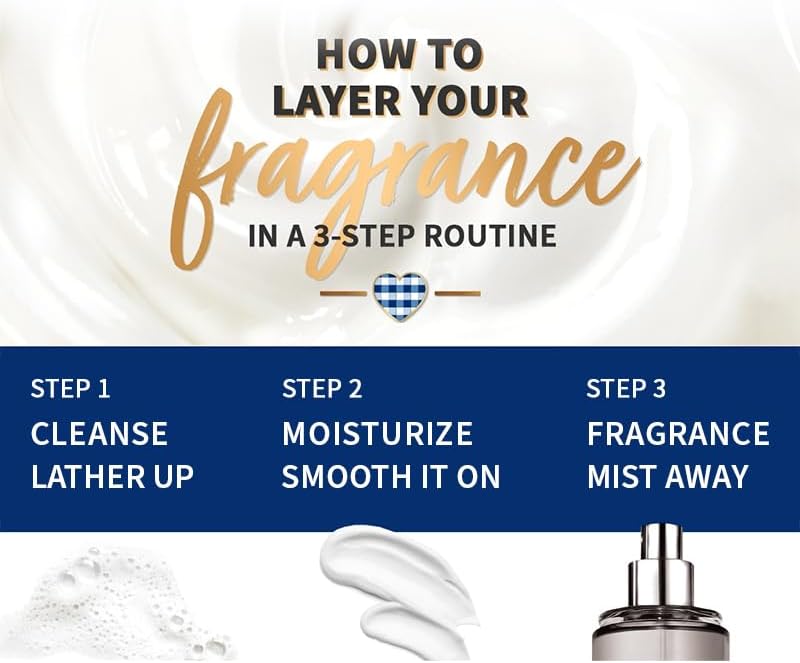 HOW TO
LAYER YOUR
fragrance
IN A 3-STEP ROUTINE

STEP 1
CLEANSE
LATHER UP

STEP 2
MOISTURIZE
SMOOTH IT ON

STEP 3
FRAGRANCE
MIST AWAY